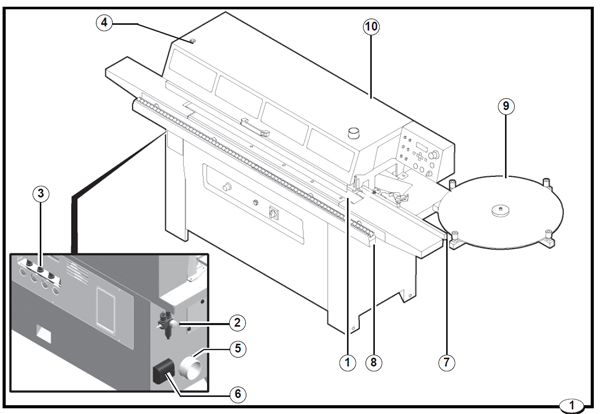 4
10
9
3
2
5
6
1
8
7
1